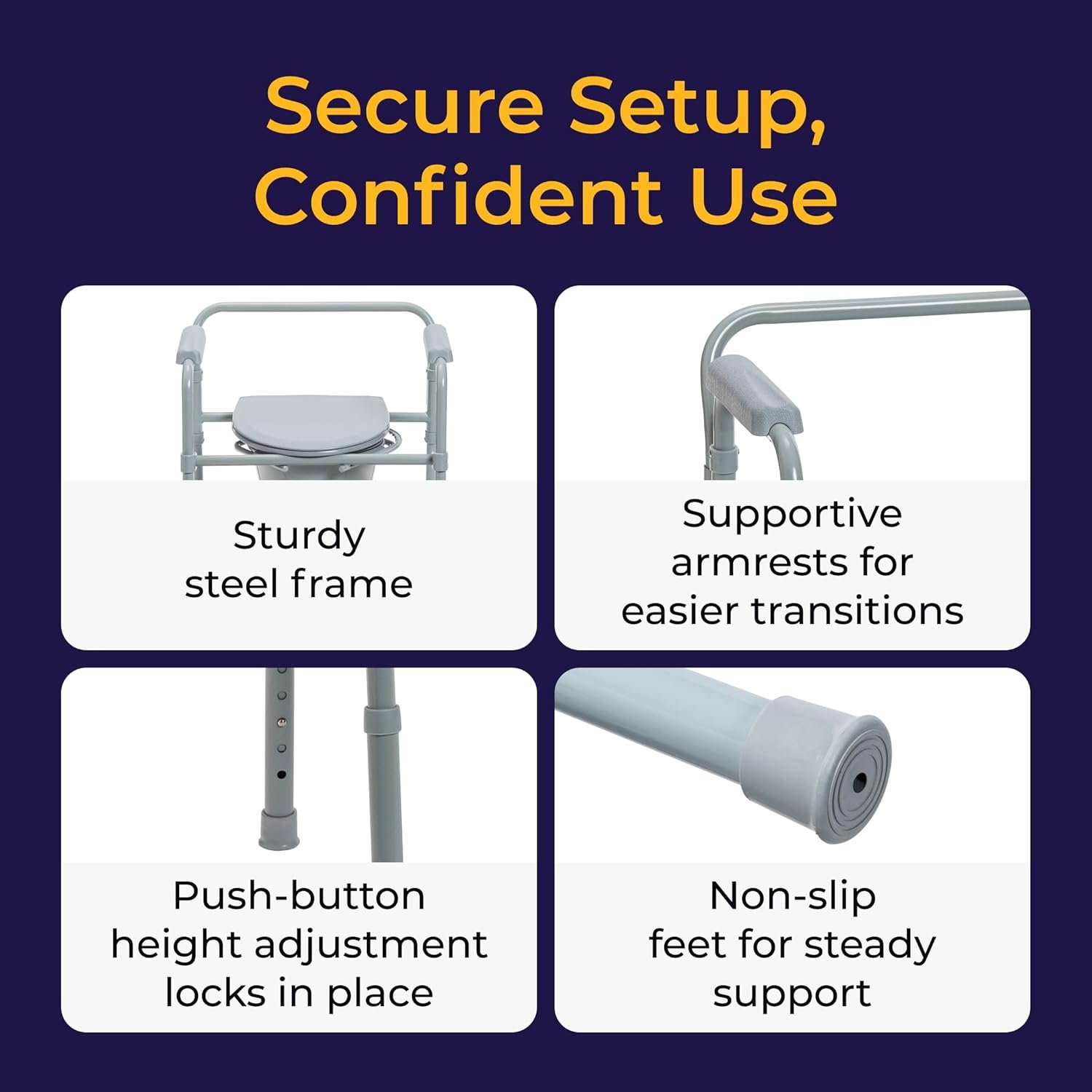 Secure Setup, Confident Use

Sturdy steel frame

Supportive armrests for easier transitions

Push-button height adjustment locks in place

Non-slip feet for steady support